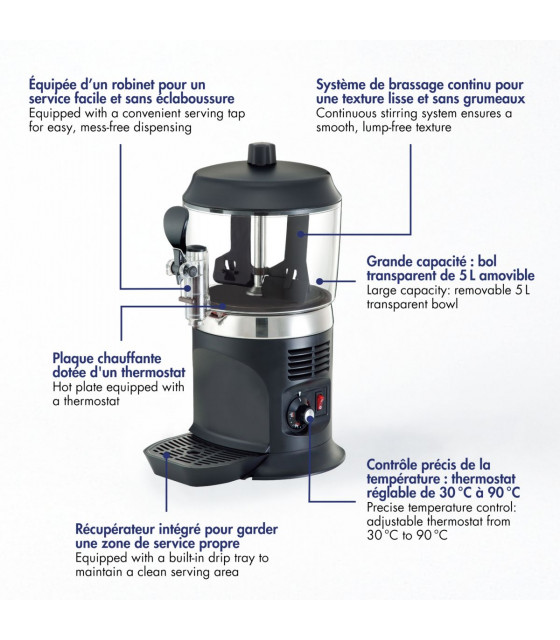 Équipée d'un robinet pour un service facile et sans éclaboussure
Equipped with a convenient serving tap for easy, mess-free dispensing

Système de brassage continu pour une texture lisse et sans grumeaux
Continuous stirring system ensures a smooth, lump-free texture

Grande capacité : bol transparent de 5 L amovible
Large capacity: removable 5 L transparent bowl

Plaque chauffante dotée d'un thermostat
Hot plate equipped with a thermostat

Contrôle précis de la température : thermostat réglable de 30 °C à 90 °C
Precise temperature control: adjustable thermostat from 30 °C to 90 °C

Récupérateur intégré pour garder une zone de service propre
Equipped with a built-in drip tray to maintain a clean serving area