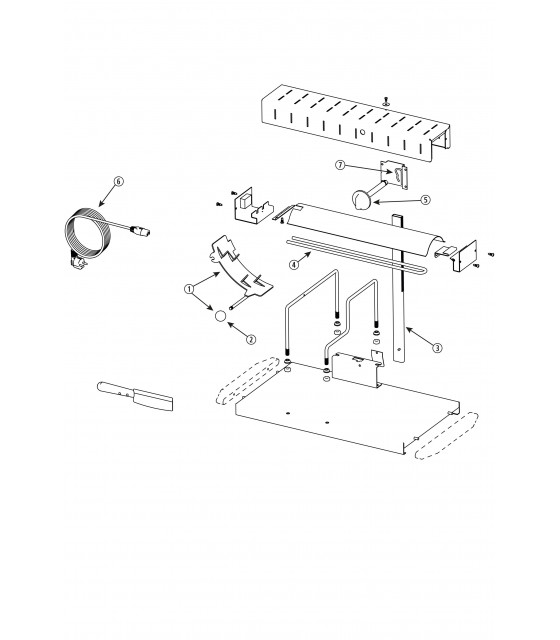 7
6
5
4
1
2
3